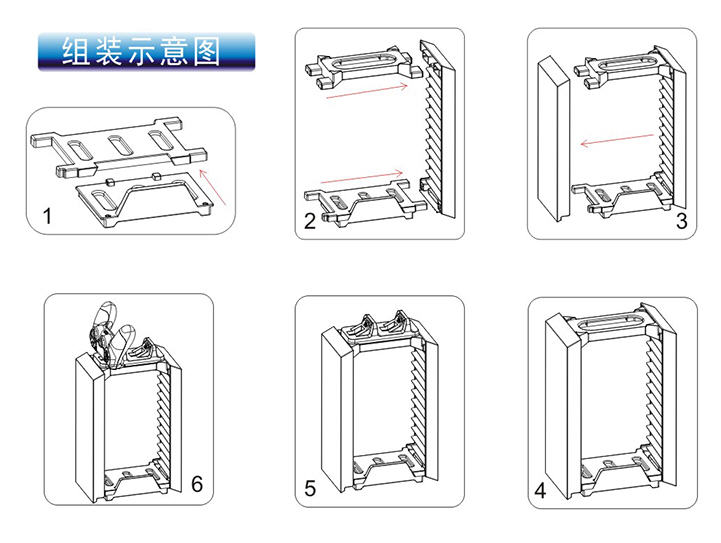 组装示意图

1

2

3

6

5

4