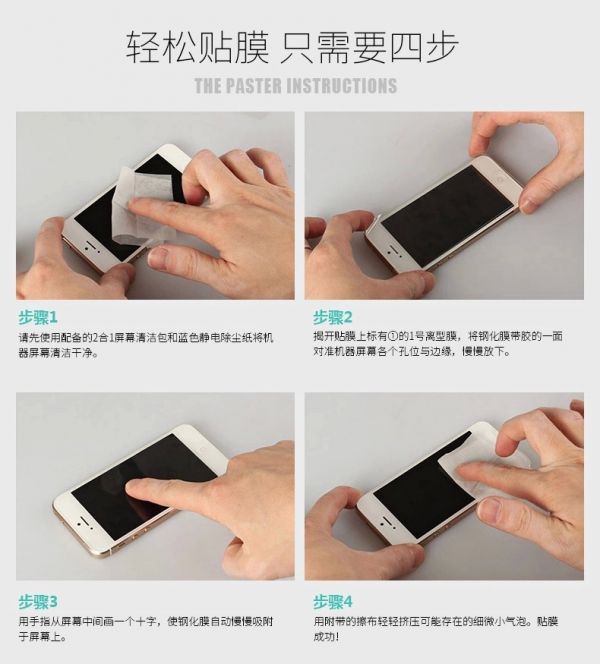 轻松贴膜 只需要四步

THE PASTER INSTRUCTIONS

步骤1
请先使用配备的2合1屏幕清洁包和蓝色静电除尘纸将机器屏幕清洁干净。

步骤2
揭开贴膜上标有①的1号离型膜，将钢化膜带胶的一面对准机器屏幕各个孔位与边缘，慢慢放下。

步骤3
用手指从屏幕中间画一个十字，使钢化膜自动慢慢吸附于屏幕上。

步骤4
用附带的擦布轻轻挤压可能存在的细微小气泡。贴膜成功！